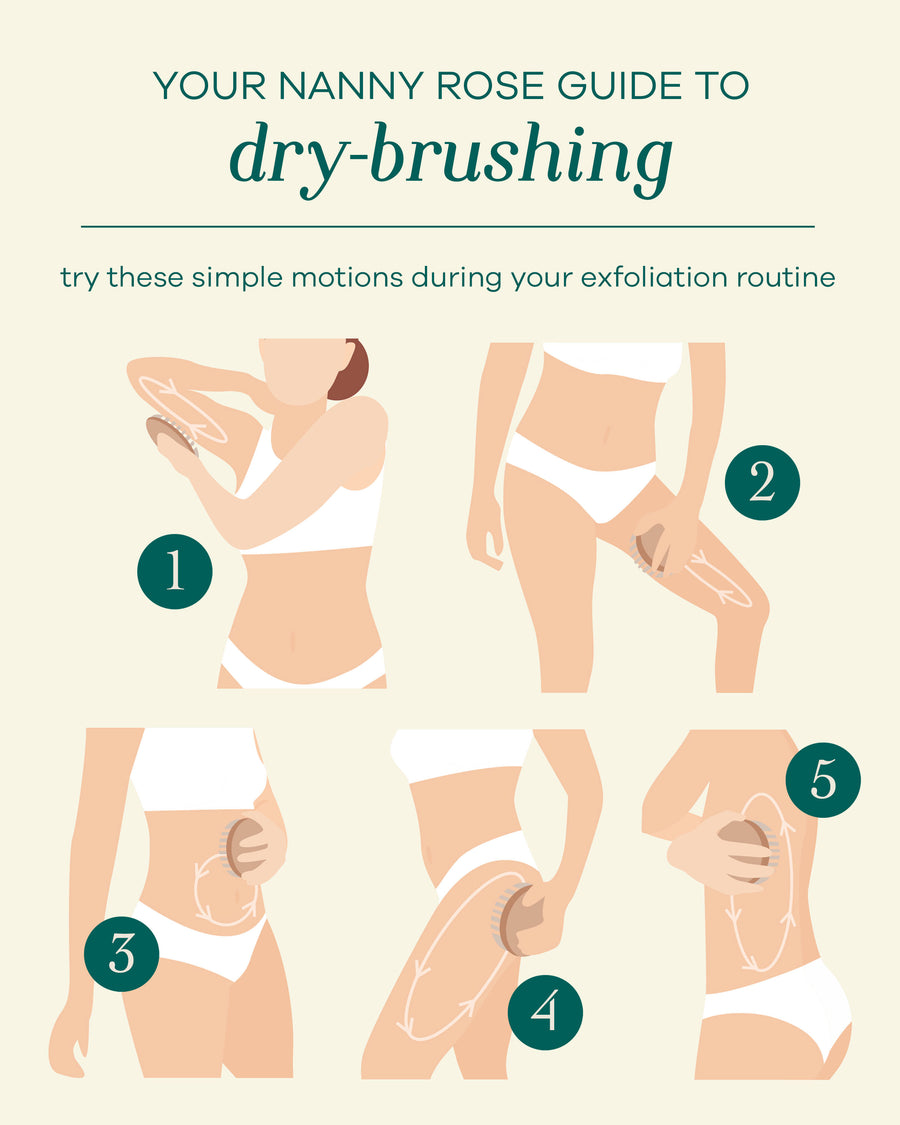 YOUR NANNY ROSE GUIDE TO
dry-brushing

try these simple motions during your exfoliation routine

1

2

3

4

5