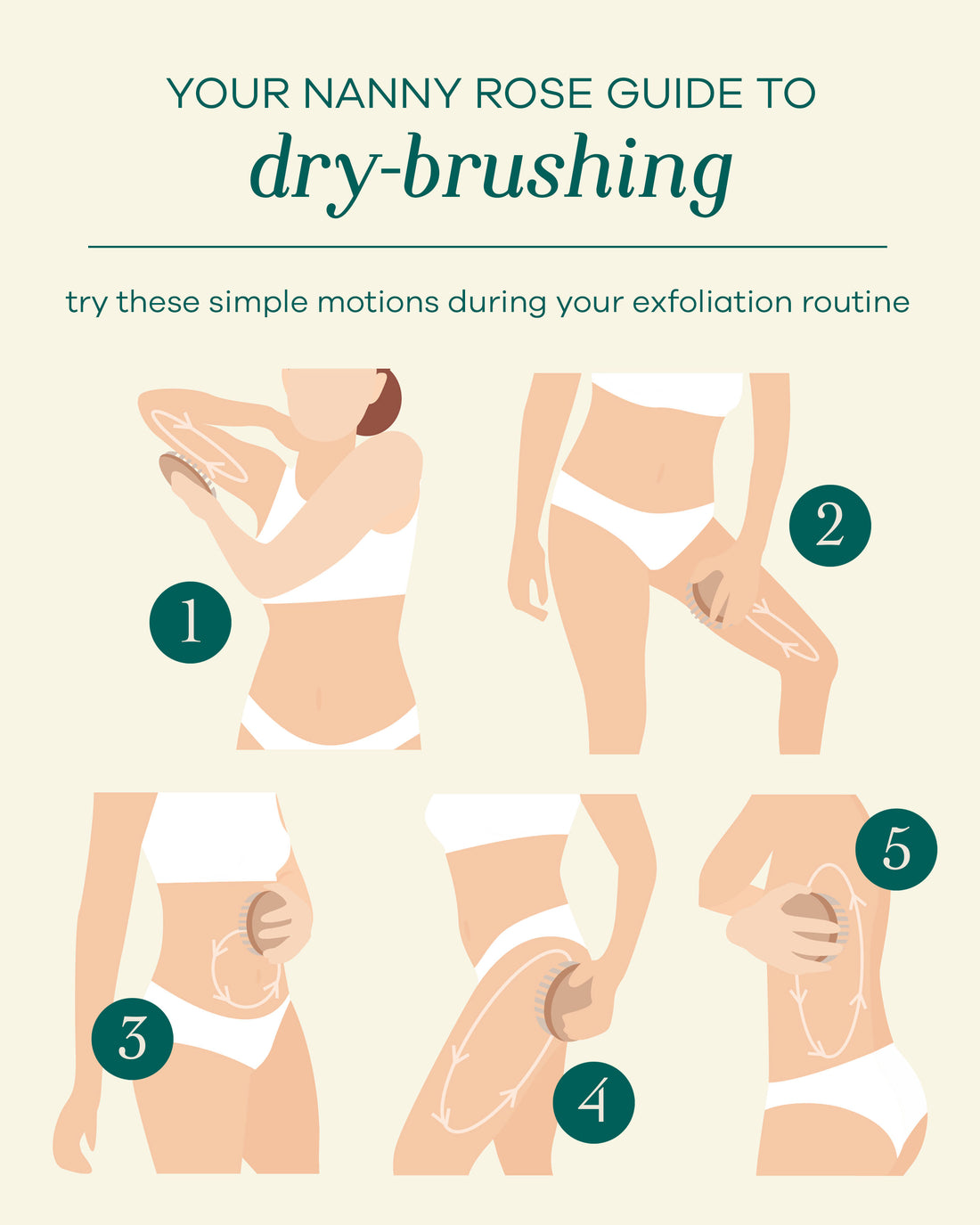 YOUR NANNY ROSE GUIDE TO

dry-brushing

try these simple motions during your exfoliation routine

1

2

3

4

5